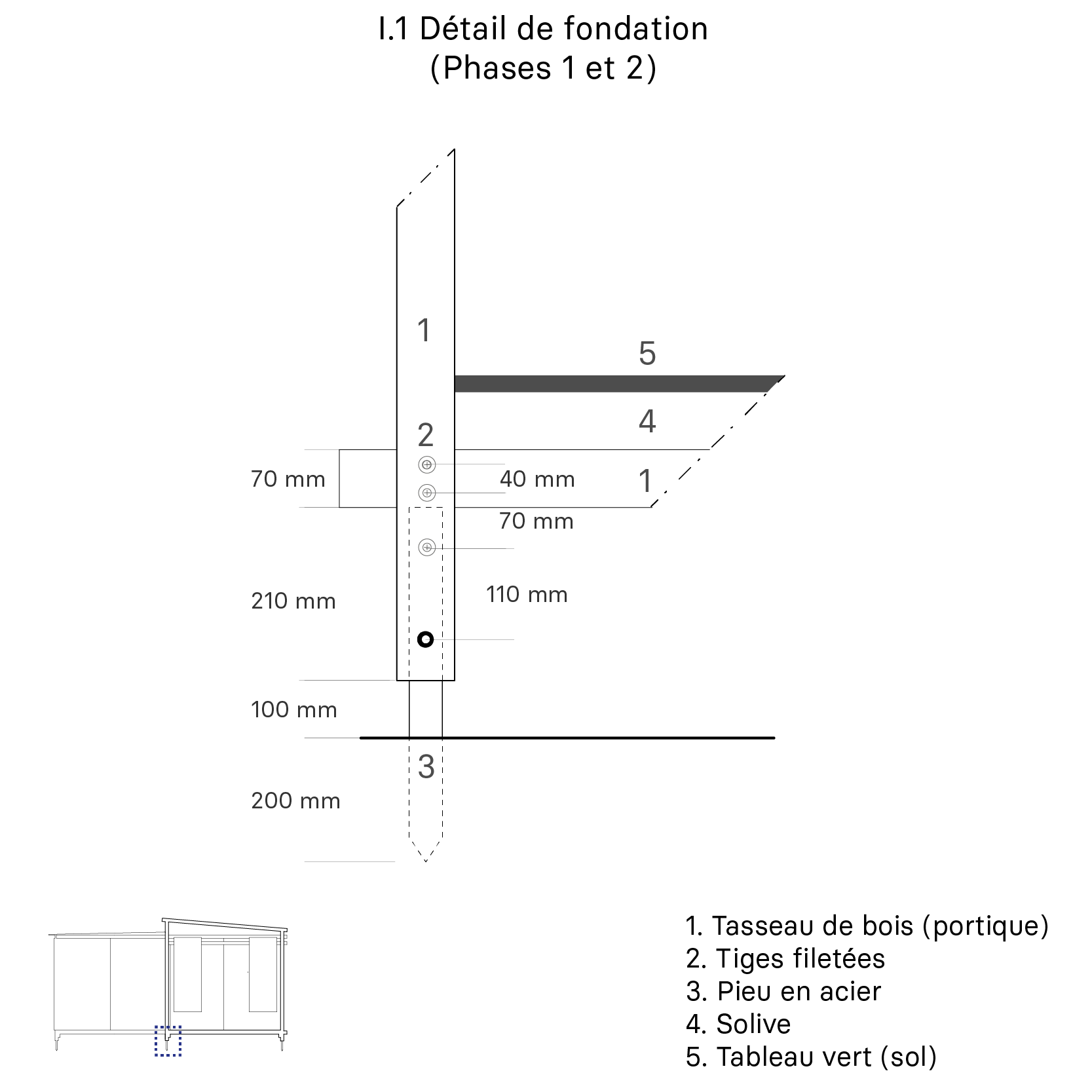 I.1 Détail de fondation
(Phases 1 et 2)

1

5

4

2

1

70 mm

40 mm

70 mm

210 mm

110 mm

100 mm

3

200 mm

1. Tasseau de bois (portique)
2. Tiges filetées
3. Pieu en acier
4. Solive
5. Tableau vert (sol)