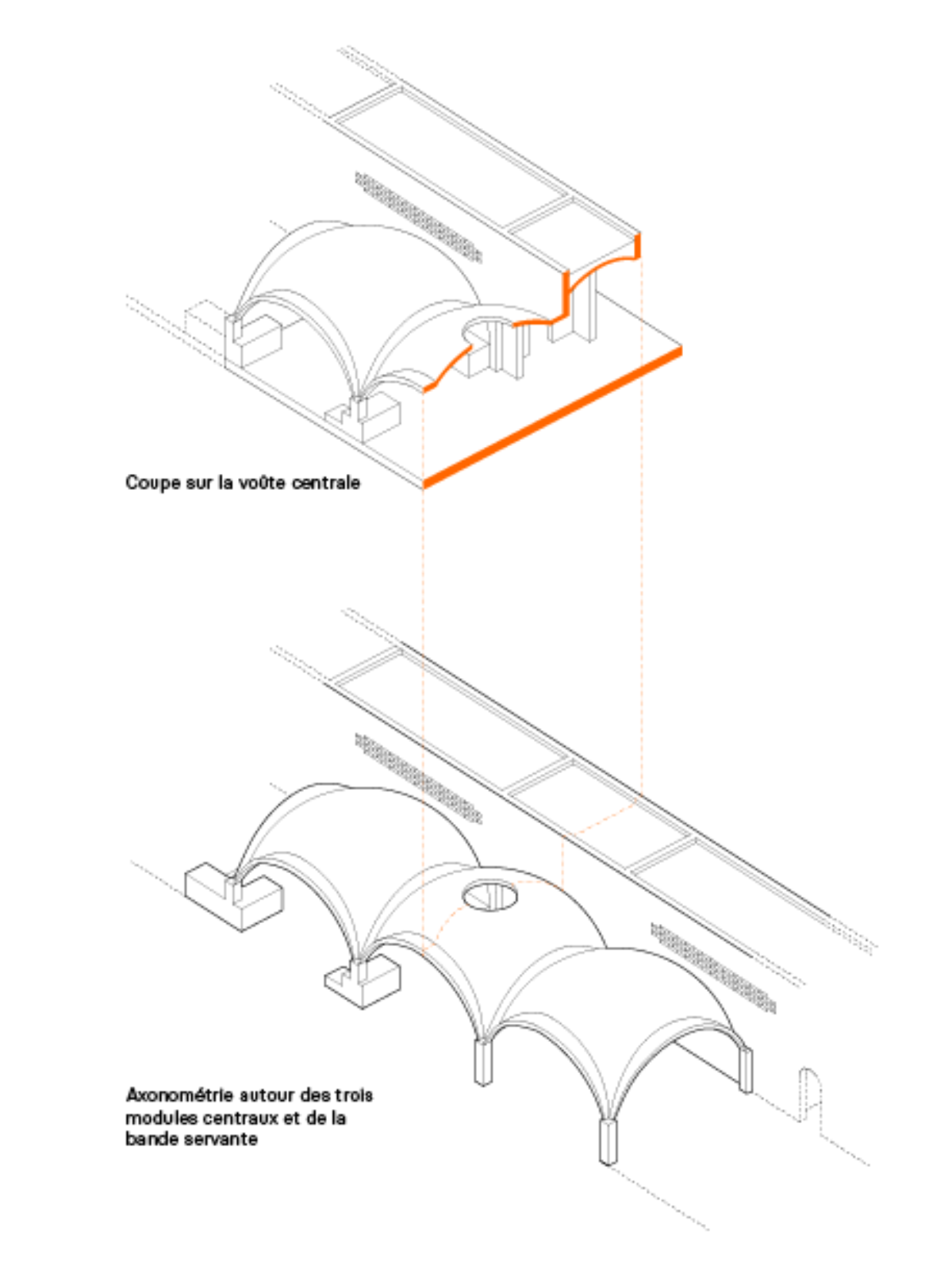 Coupe sur la voûte centrale

Axonométrie autour des trois modules centraux et de la bande servante